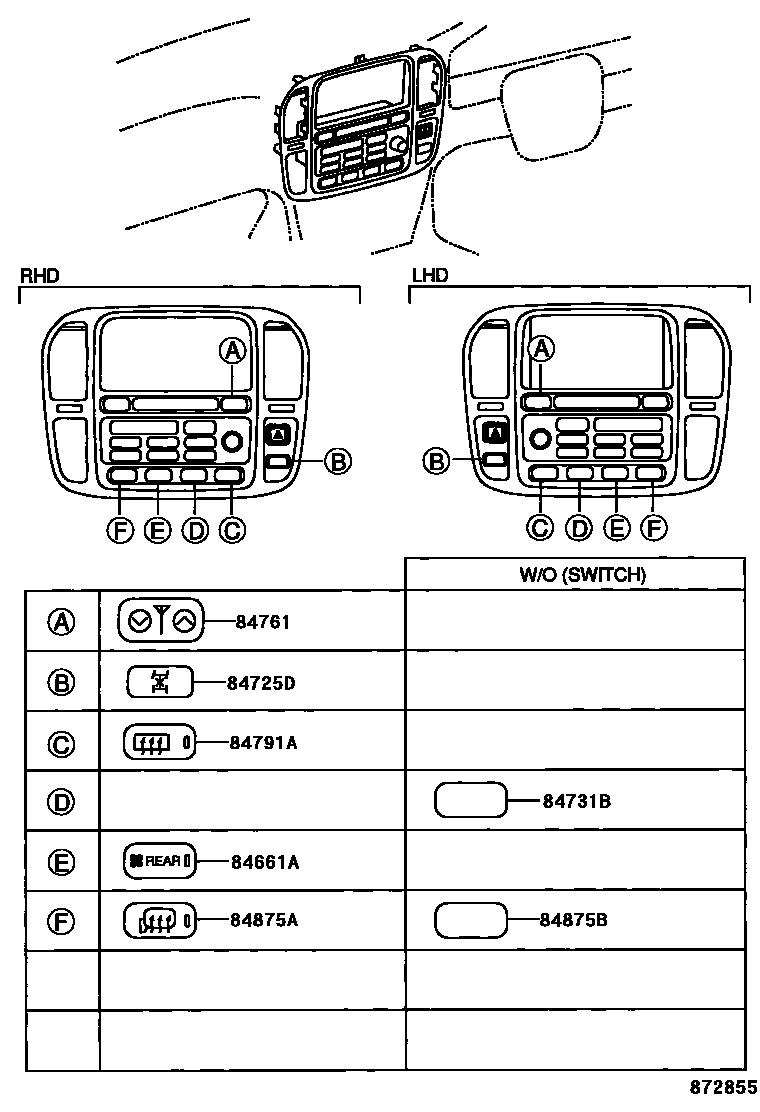 RHD

A

B

F E D C

LHD

A

B

C D E F

| | | W/O (SWITCH) |
|---|---|---|
| A | 84761 | |
| B | 84725D | |
| C | 84791A | |
| D | | 84731B |
| E | REAR 84661A | |
| F | 84875A | 84875B |
| | | |
| | | |

872855